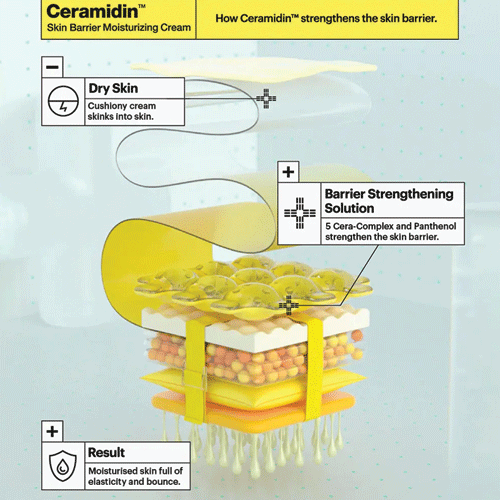 Ceramidin™
Skin Barrier Moisturizing Cream

How Ceramidin™ strengthens the skin barrier.

−

Dry Skin
Cushiony cream skinks into skin.

+

Barrier Strengthening Solution
5 Cera-Complex and Panthenol strengthen the skin barrier.

+

Result
Moisturised skin full of elasticity and bounce.